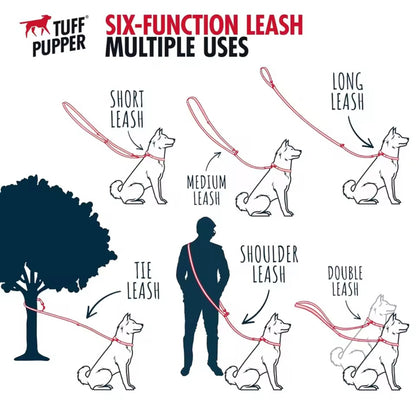 TUFF® PUPPER

SIX-FUNCTION LEASH
MULTIPLE USES

SHORT LEASH

MEDIUM LEASH

LONG LEASH

TIE LEASH

SHOULDER LEASH

DOUBLE LEASH